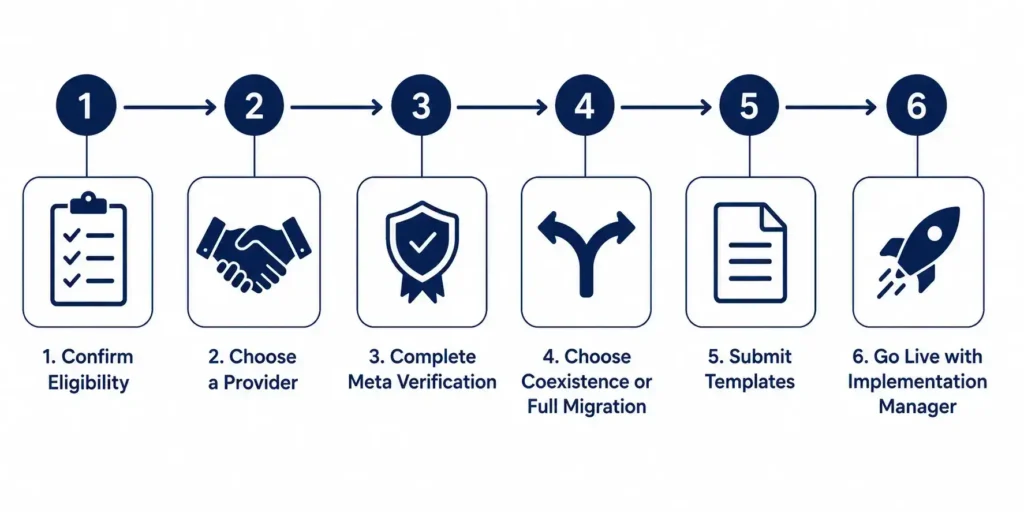 1

2

3

4

5

6

1. Confirm Eligibility

2. Choose a Provider

3. Complete Meta Verification

4. Choose Coexistence or Full Migration

5. Submit Templates

6. Go Live with Implementation Manager